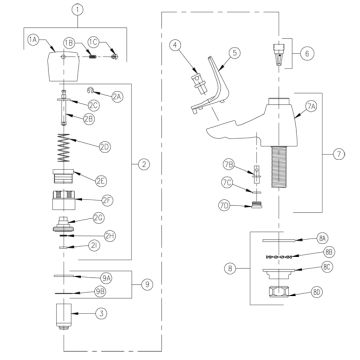 1
1A
1B
1C
2A
2C
2B
2D
2
2E
2F
2G
2H
2I
9A
9
9B
3
4
5
6
7A
7
7B
7C
7D
8A
8B
8
8C
8D