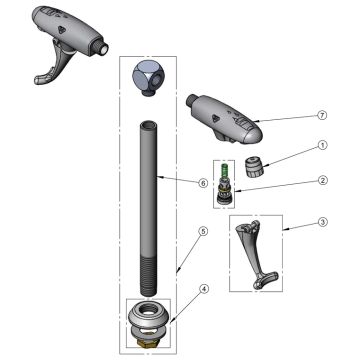 7
1
6
2
3
5
4