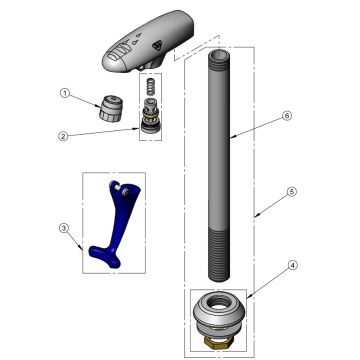 1
2
6
5
3
4