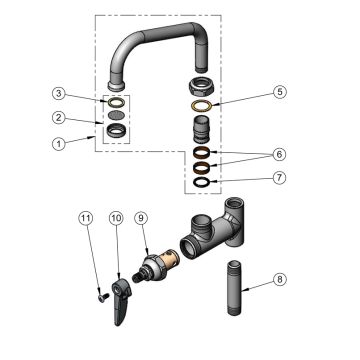 3
2
1
5
6
7
11
10
9
8