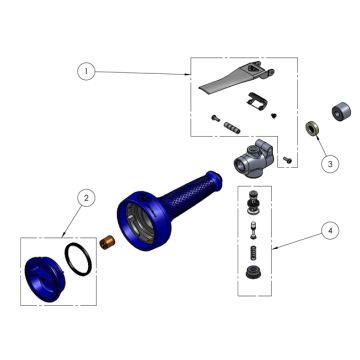 1

3

2

4