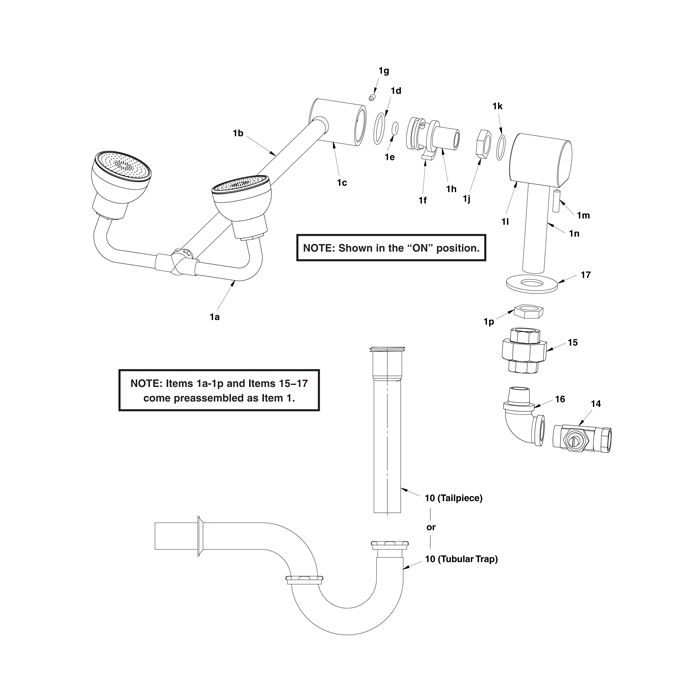 1g
1d
1k
1b
1e
1c
1f
1h
1j
1l
1m
1n
NOTE: Shown in the "ON" position.
17
1a
1p
15
NOTE: Items 1a-1p and Items 15–17 come preassembled as Item 1.
16
14
10 (Tailpiece)
or
10 (Tubular Trap)