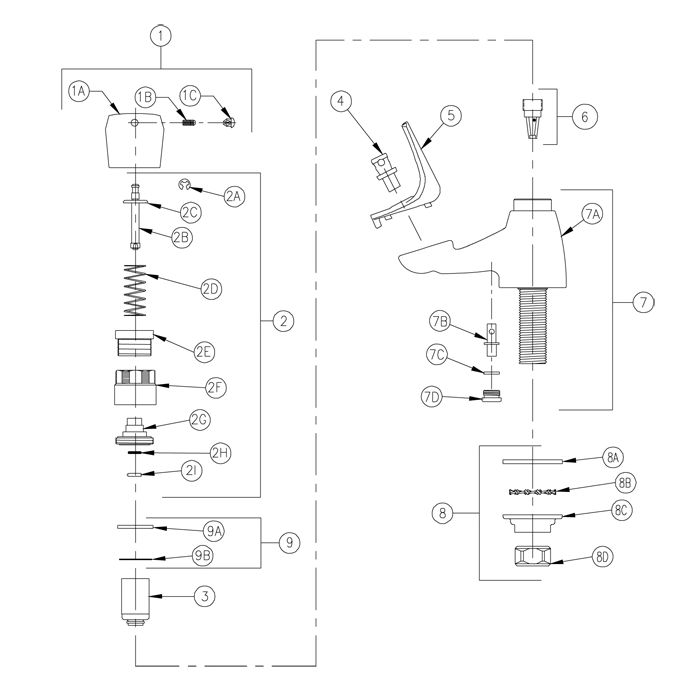 1
1A
1B
1C
2A
2C
2B
2D
2
2E
2F
2G
2H
2I
9A
9
9B
3
4
5
6
7A
7
7B
7C
7D
8A
8B
8
8C
8D