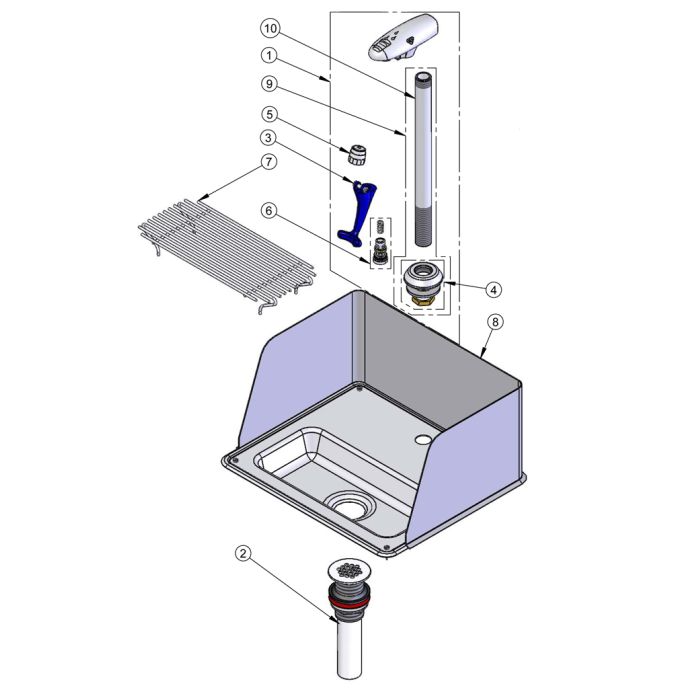 10
1
9
5
3
7
6
4
8
2