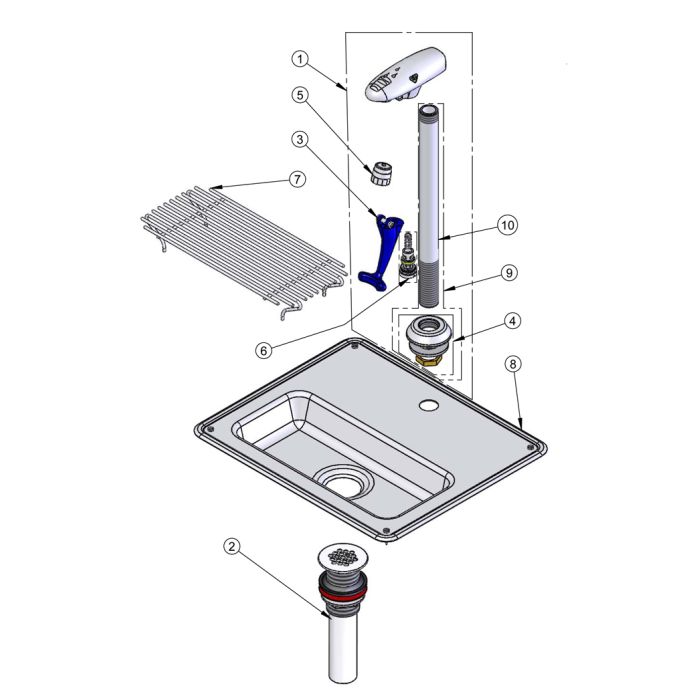 1
5
3
7
10
9
6
4
8
2