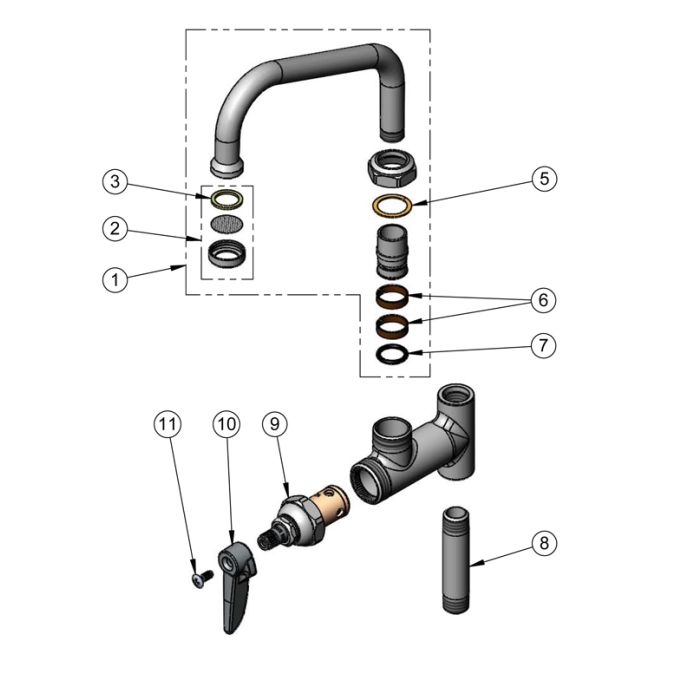 3
5
2
1
6
7
11
10
9
8