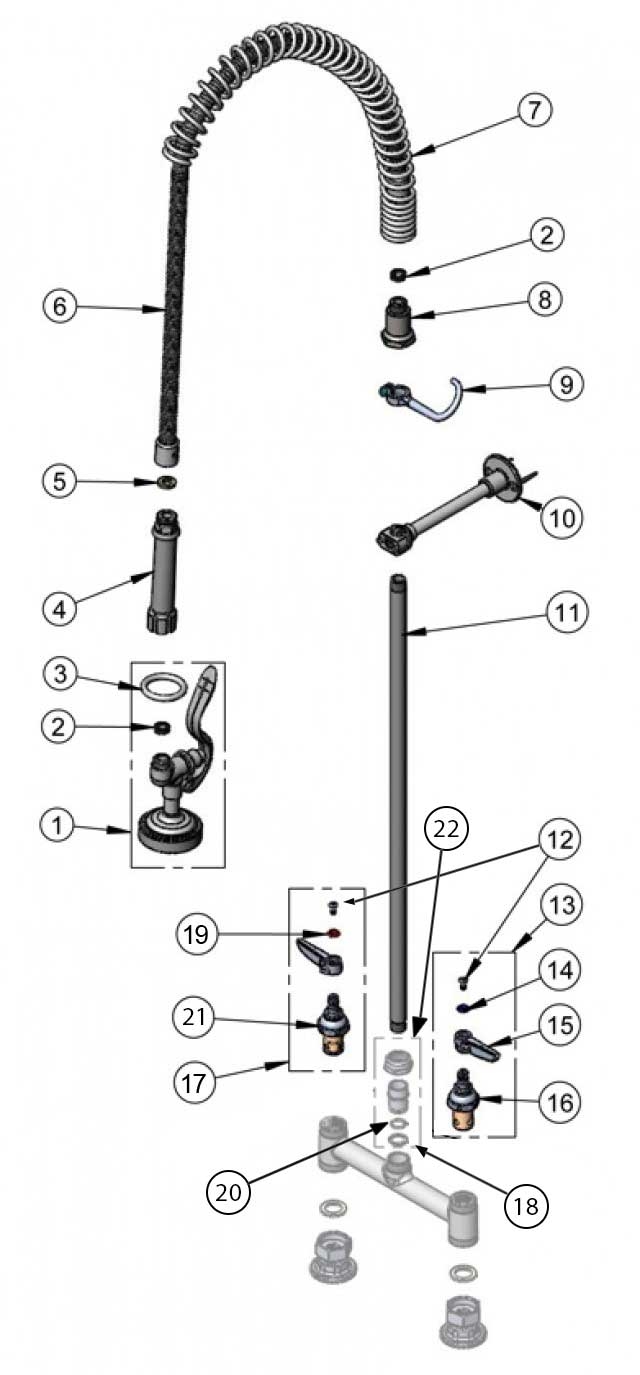 7
2
6
8
9
5
10
4
11
3
2
1
22
12
13
19
14
21
15
17
16
20
18